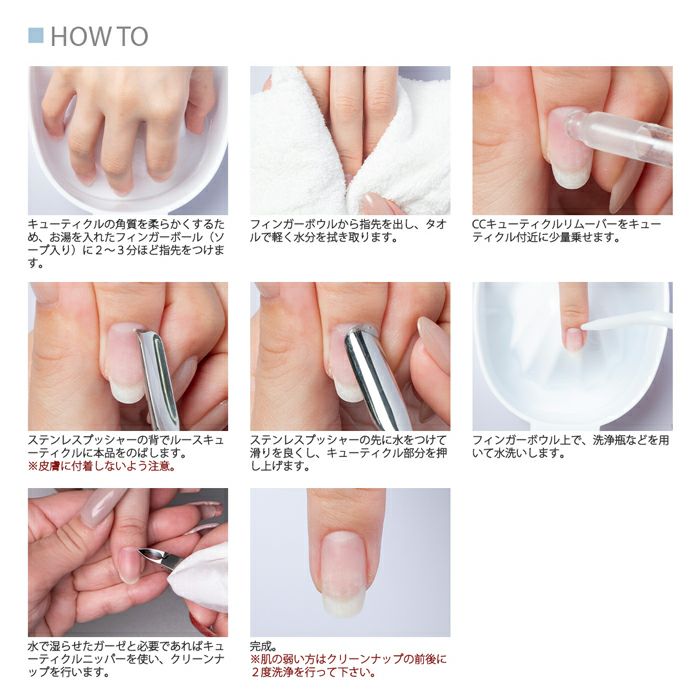 HOW TO

キューティクルの角質を柔らかくするため、お湯を入れたフィンガーボール（ソープ入り）に２〜３分ほど指先をつけます。

フィンガーボウルから指先を出し、タオルで軽く水分を拭き取ります。

CCキューティクルリムーバーをキューティクル付近に少量乗せます。

ステンレスプッシャーの背でルースキューティクルに本品をのばします。
※皮膚に付着しないよう注意。

ステンレスプッシャーの先に水をつけて滑りを良くし、キューティクル部分を押し上げます。

フィンガーボウル上で、洗浄瓶などを用いて水洗いします。

水で湿らせたガーゼと必要であればキューティクルニッパーを使い、クリーンナップを行います。

完成。
※肌の弱い方はクリーンナップの前後に２度洗浄を行って下さい。