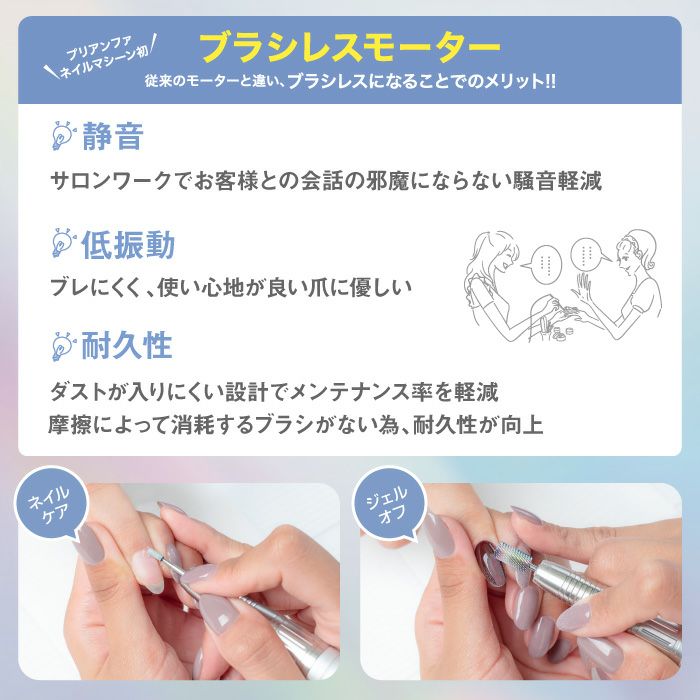 プリアンファ
ネイルマシーン初

ブラシレスモーター

従来のモーターと違い、ブラシレスになることでのメリット!!

静音

サロンワークでお客様との会話の邪魔にならない騒音軽減

低振動

ブレにくく、使い心地が良い爪に優しい

耐久性

ダストが入りにくい設計でメンテナンス率を軽減
摩擦によって消耗するブラシがない為、耐久性が向上

ネイルケア

ジェルオフ