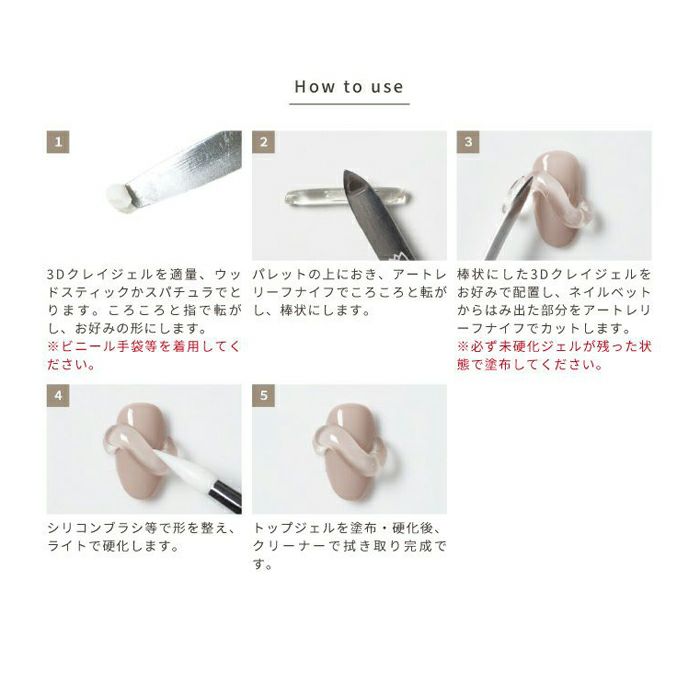 How to use

1

3Dクレイジェルを適量、ウッドスティックかスパチュラでとります。ころころと指で転がし、お好みの形にします。
※ビニール手袋等を着用してください。

2

パレットの上におき、アートレリーフナイフでころころと転がし、棒状にします。

3

棒状にした3Dクレイジェルをお好みで配置し、ネイルベットからはみ出た部分をアートレリーフナイフでカットします。
※必ず未硬化ジェルが残った状態で塗布してください。

4

シリコンブラシ等で形を整え、ライトで硬化します。

5

トップジェルを塗布・硬化後、クリーナーで拭き取り完成です。