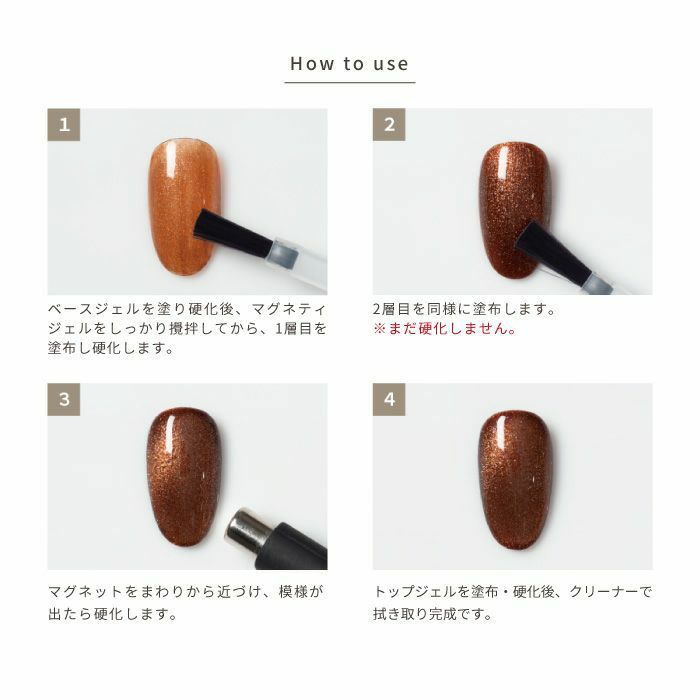 How to use

1

ベースジェルを塗り硬化後、マグネティジェルをしっかり攪拌してから、1層目を塗布し硬化します。

2

2層目を同様に塗布します。
※まだ硬化しません。

3

マグネットをまわりから近づけ、模様が出たら硬化します。

4

トップジェルを塗布・硬化後、クリーナーで拭き取り完成です。