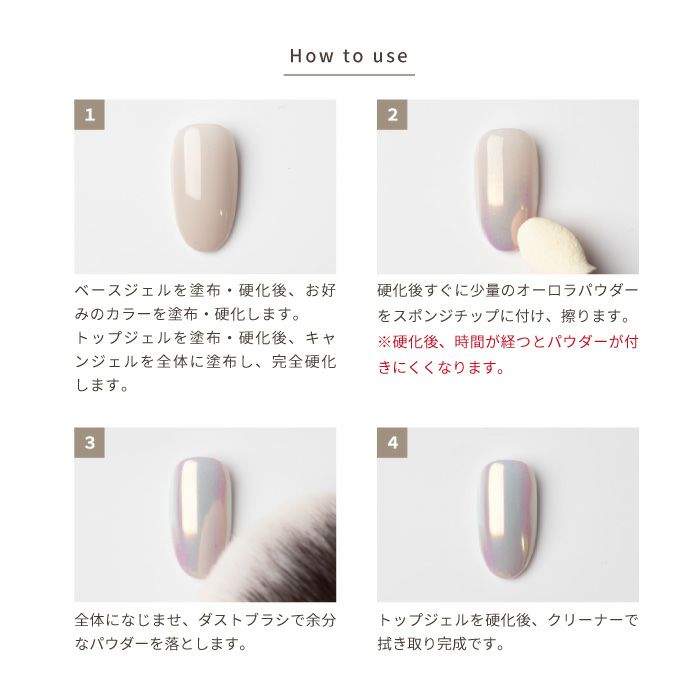 How to use

1

ベースジェルを塗布・硬化後、お好みのカラーを塗布・硬化します。
トップジェルを塗布・硬化後、キャンジェルを全体に塗布し、完全硬化します。

2

硬化後すぐに少量のオーロラパウダーをスポンジチップに付け、擦ります。
※硬化後、時間が経つとパウダーが付きにくくなります。

3

全体になじませ、ダストブラシで余分なパウダーを落とします。

4

トップジェルを硬化後、クリーナーで拭き取り完成です。