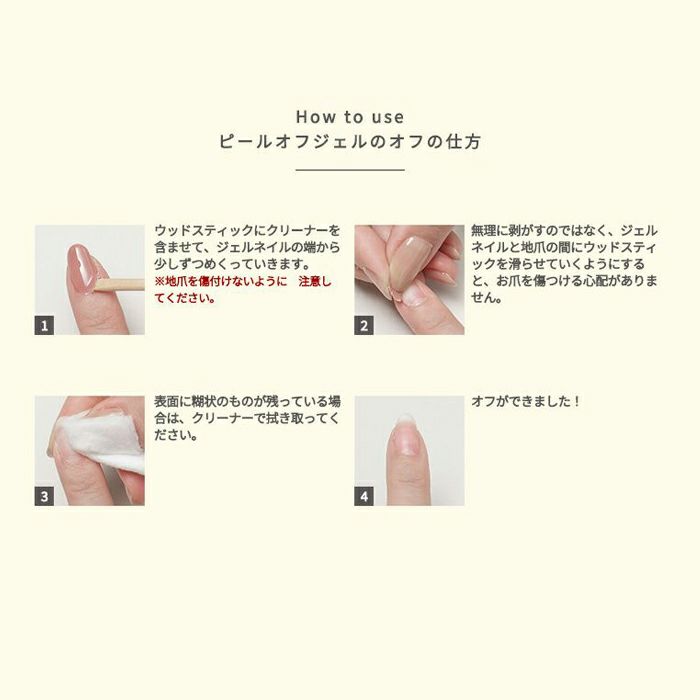 How to use
ピールオフジェルのオフの仕方

1

ウッドスティックにクリーナーを含ませて、ジェルネイルの端から少しずつめくっていきます。
※地爪を傷付けないように　注意してください。

2

無理に剥がすのではなく、ジェルネイルと地爪の間にウッドスティックを滑らせていくようにすると、お爪を傷つける心配がありません。

3

表面に糊状のものが残っている場合は、クリーナーで拭き取ってください。

4

オフができました！