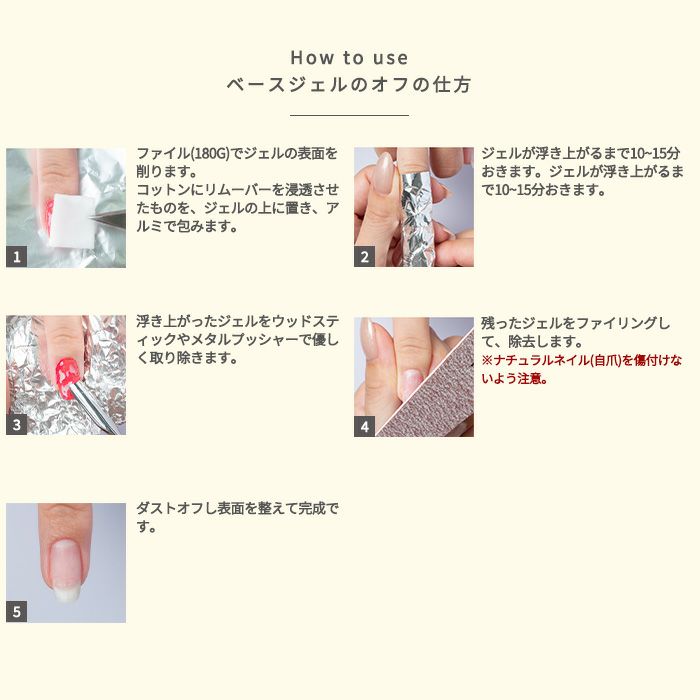 How to use
ベースジェルのオフの仕方

1
ファイル(180G)でジェルの表面を削ります。
コットンにリムーバーを浸透させたものを、ジェルの上に置き、アルミで包みます。

2
ジェルが浮き上がるまで10~15分おきます。ジェルが浮き上がるまで10~15分おきます。

3
浮き上がったジェルをウッドスティックやメタルプッシャーで優しく取り除きます。

4
残ったジェルをファイリングして、除去します。
※ナチュラルネイル(自爪)を傷付けないよう注意。

5
ダストオフし表面を整えて完成です。