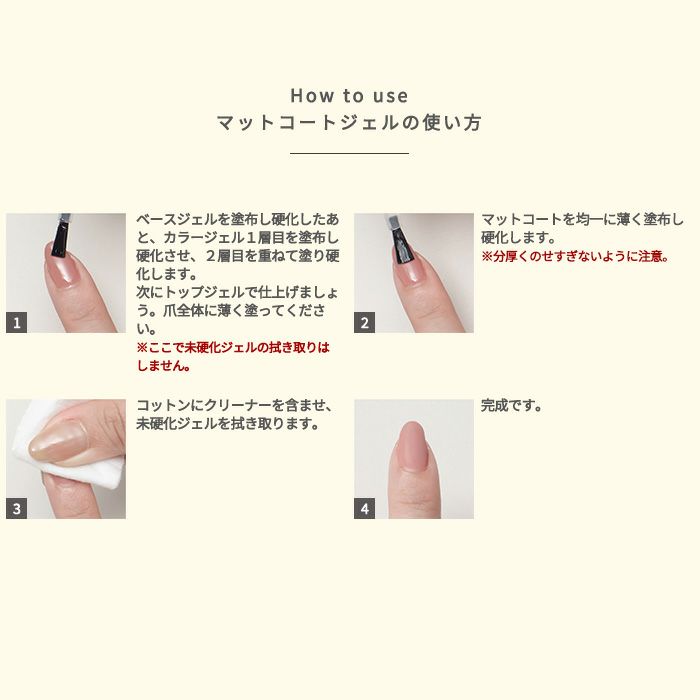 How to use
マットコートジェルの使い方

1

ベースジェルを塗布し硬化したあと、カラージェル１層目を塗布し硬化させ、２層目を重ねて塗り硬化します。
次にトップジェルで仕上げましょう。爪全体に薄く塗ってください。
※ここで未硬化ジェルの拭き取りはしません。

2

マットコートを均一に薄く塗布し硬化します。
※分厚くのせすぎないように注意。

3

コットンにクリーナーを含ませ、未硬化ジェルを拭き取ります。

4

完成です。