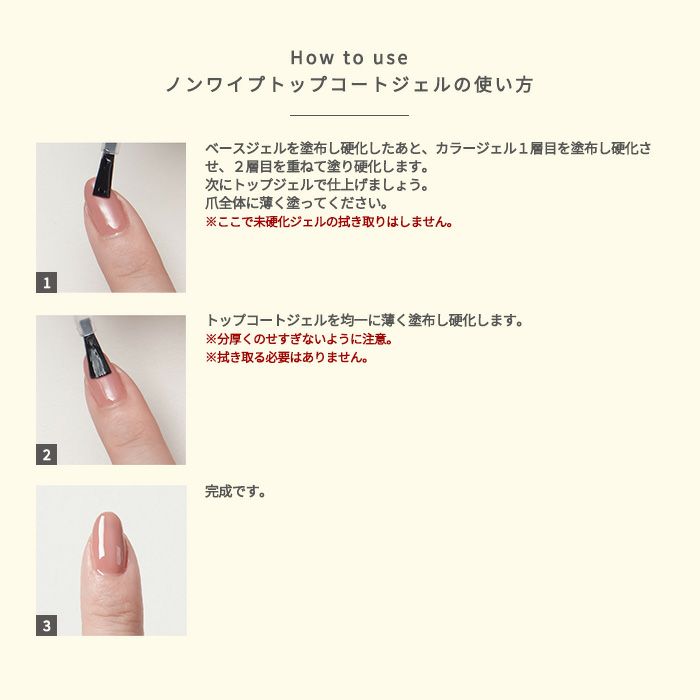 How to use
ノンワイプトップコートジェルの使い方

1

ベースジェルを塗布し硬化したあと、カラージェル１層目を塗布し硬化させ、２層目を重ねて塗り硬化します。
次にトップジェルで仕上げましょう。
爪全体に薄く塗ってください。
※ここで未硬化ジェルの拭き取りはしません。

2

トップコートジェルを均一に薄く塗布し硬化します。
※分厚くのせすぎないように注意。
※拭き取る必要はありません。

3

完成です。