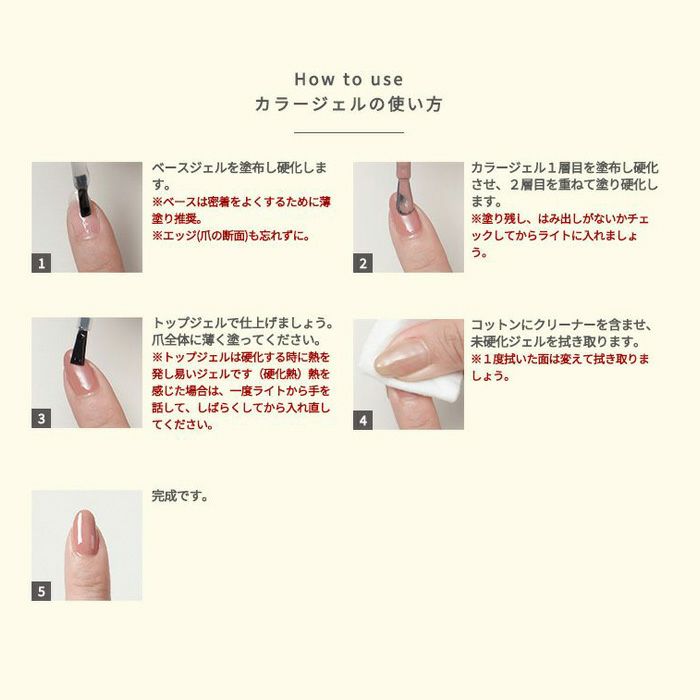 How to use
カラージェルの使い方

1
ベースジェルを塗布し硬化します。
※ベースは密着をよくするために薄塗り推奨。
※エッジ(爪の断面)も忘れずに。

2
カラージェル１層目を塗布し硬化させ、２層目を重ねて塗り硬化します。
※塗り残し、はみ出しがないかチェックしてからライトに入れましょう。

3
トップジェルで仕上げましょう。爪全体に薄く塗ってください。
※トップジェルは硬化する時に熱を発し易いジェルです（硬化熱）熱を感じた場合は、一度ライトから手を話して、しばらくしてから入れ直してください。

4
コットンにクリーナーを含ませ、未硬化ジェルを拭き取ります。
※１度拭いた面は変えて拭き取りましょう。

5
完成です。