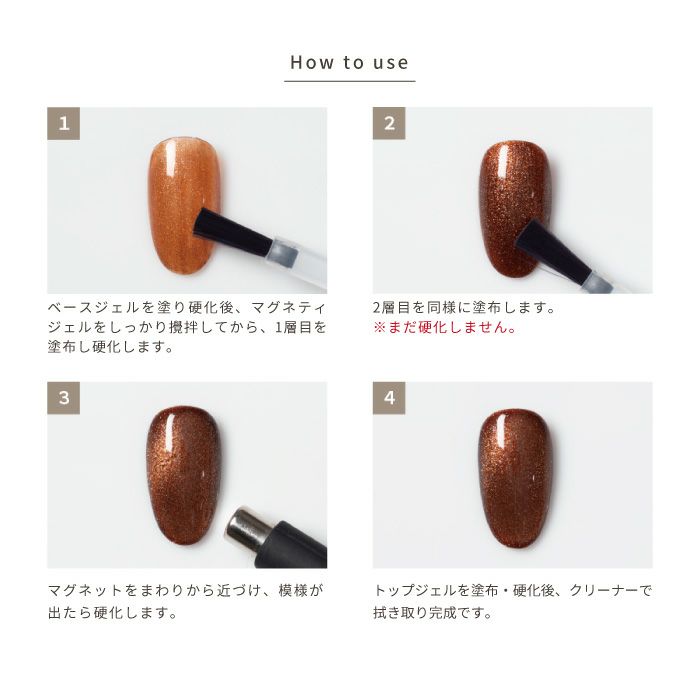 How to use

1

ベースジェルを塗り硬化後、マグネティジェルをしっかり攪拌してから、1層目を塗布し硬化します。

2

2層目を同様に塗布します。
※まだ硬化しません。

3

マグネットをまわりから近づけ、模様が出たら硬化します。

4

トップジェルを塗布・硬化後、クリーナーで拭き取り完成です。