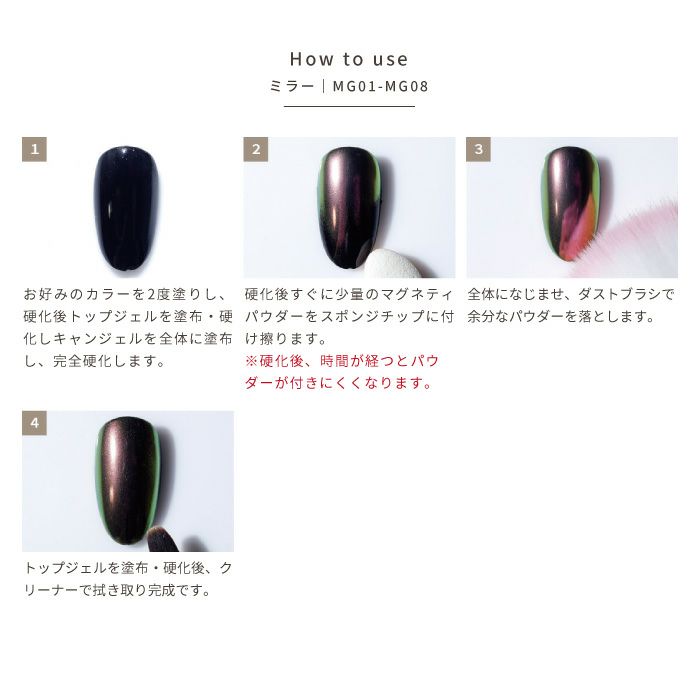 How to use
ミラー｜MG01-MG08

1

お好みのカラーを2度塗りし、硬化後トップジェルを塗布・硬化しキャンジェルを全体に塗布し、完全硬化します。

2

硬化後すぐに少量のマグネティパウダーをスポンジチップに付け擦ります。
※硬化後、時間が経つとパウダーが付きにくくなります。

3

全体になじませ、ダストブラシで余分なパウダーを落とします。

4

トップジェルを塗布・硬化後、クリーナーで拭き取り完成です。