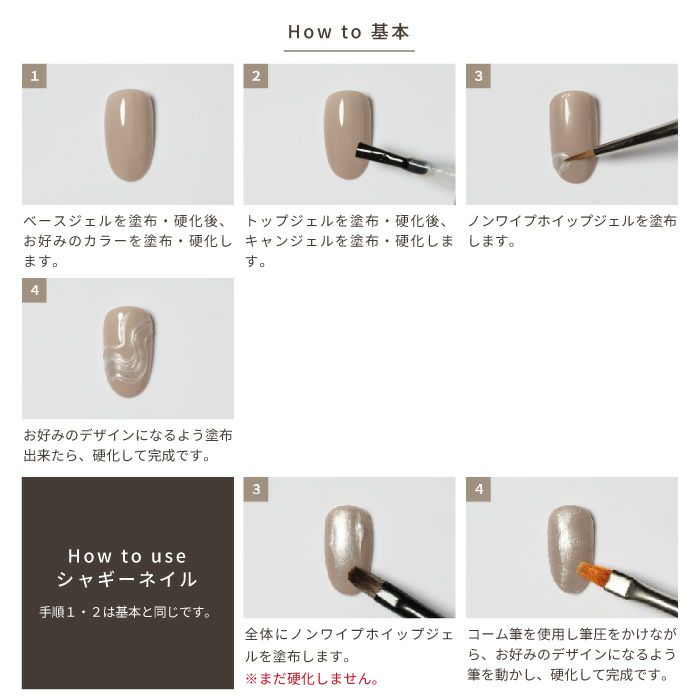 How to 基本

1

ベースジェルを塗布・硬化後、お好みのカラーを塗布・硬化します。

2

トップジェルを塗布・硬化後、キャンジェルを塗布・硬化します。

3

ノンワイプホイップジェルを塗布します。

4

お好みのデザインになるよう塗布出来たら、硬化して完成です。

How to use
シャギーネイル

手順1・2は基本と同じです。

3

全体にノンワイプホイップジェルを塗布します。
※まだ硬化しません。

4

コーム筆を使用し筆圧をかけながら、お好みのデザインになるよう筆を動かし、硬化して完成です。